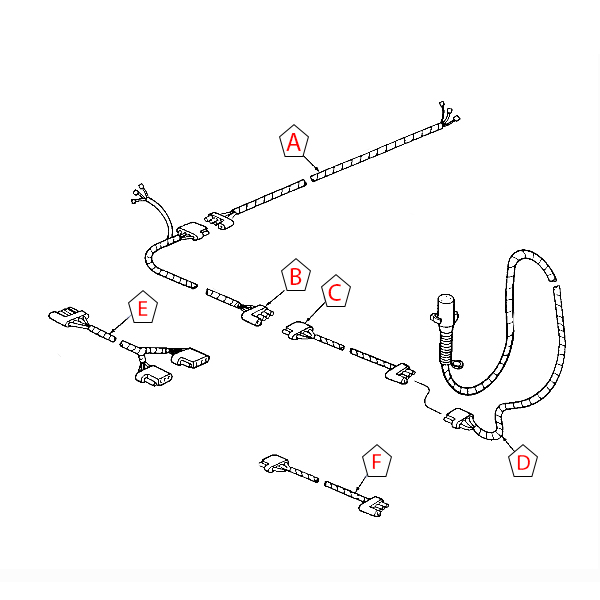 A
B
C
E
D
F